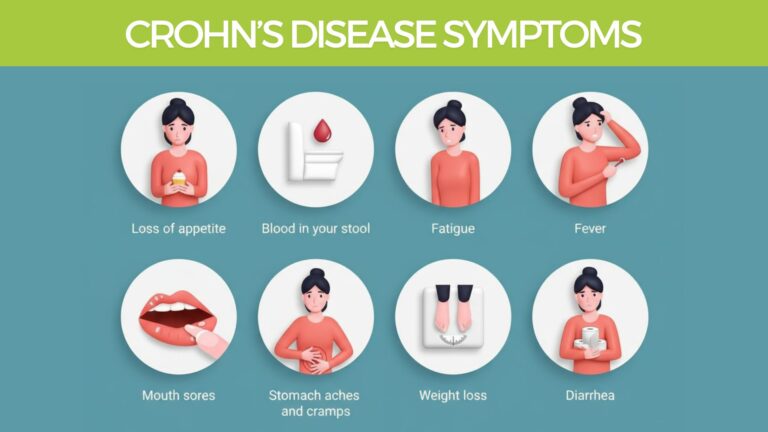 CROHN'S DISEASE SYMPTOMS

Loss of appetite

Blood in your stool

Fatigue

Fever

Mouth sores

Stomach aches and cramps

Weight loss

Diarrhea