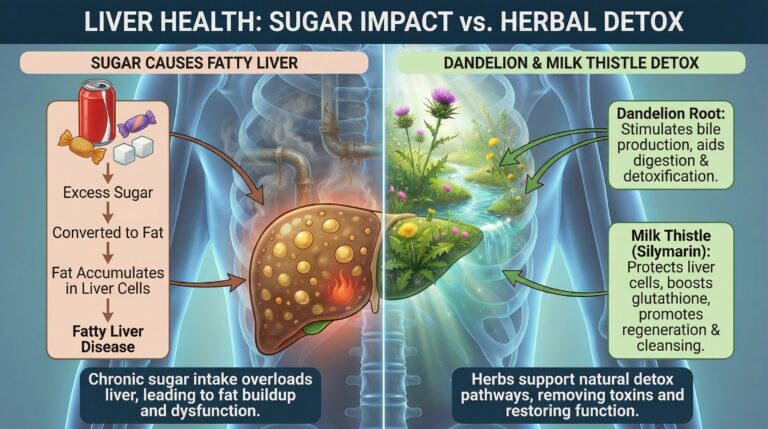 LIVER HEALTH: SUGAR IMPACT vs. HERBAL DETOX

SUGAR CAUSES FATTY LIVER

Excess Sugar

Converted to Fat

Fat Accumulates in Liver Cells

Fatty Liver Disease

Chronic sugar intake overloads liver, leading to fat buildup and dysfunction.

DANDELION & MILK THISTLE DETOX

Dandelion Root: Stimulates bile production, aids digestion & detoxification.

Milk Thistle (Silymarin): Protects liver cells, boosts glutathione, promotes regeneration & cleansing.

Herbs support natural detox pathways, removing toxins and restoring function.